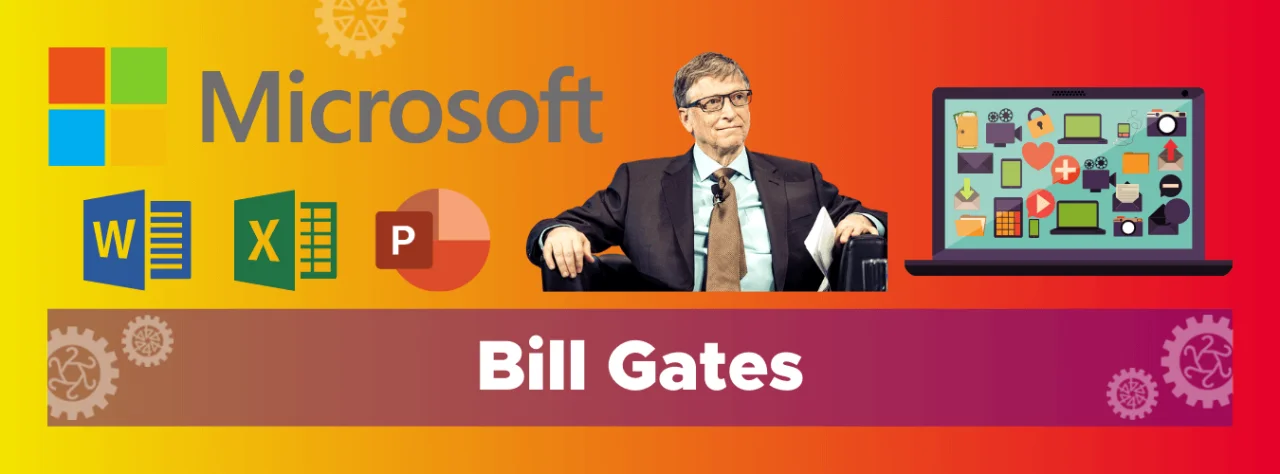 Microsoft

W

X

P

Bill Gates