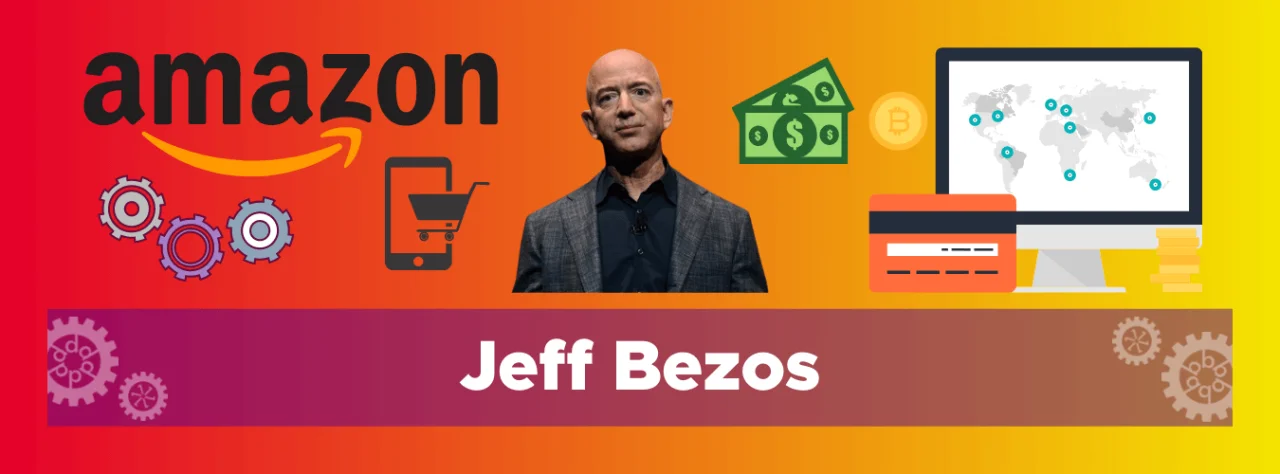 amazon

Jeff Bezos