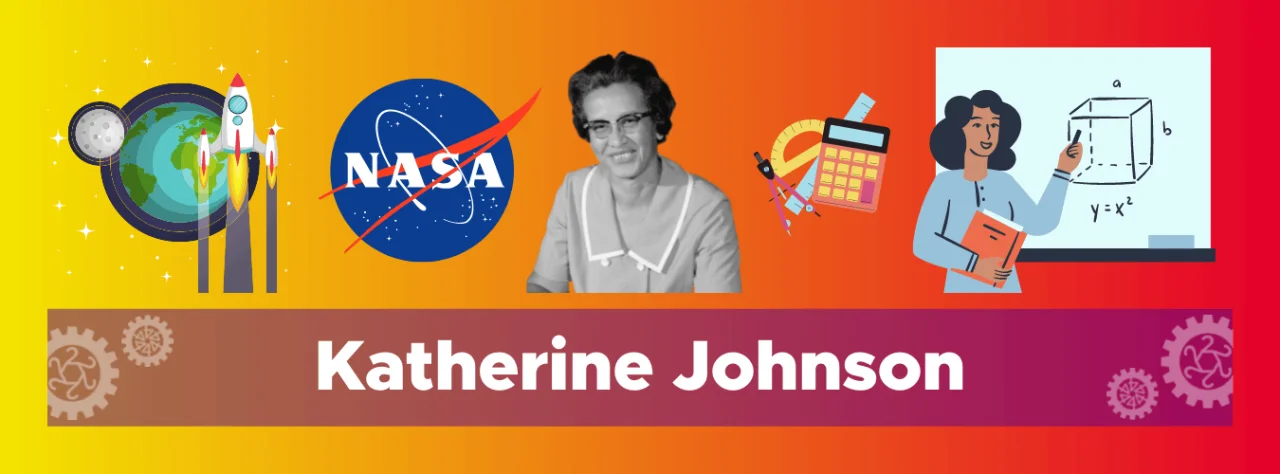 NASA

a

b

$y = x^2$

Katherine Johnson