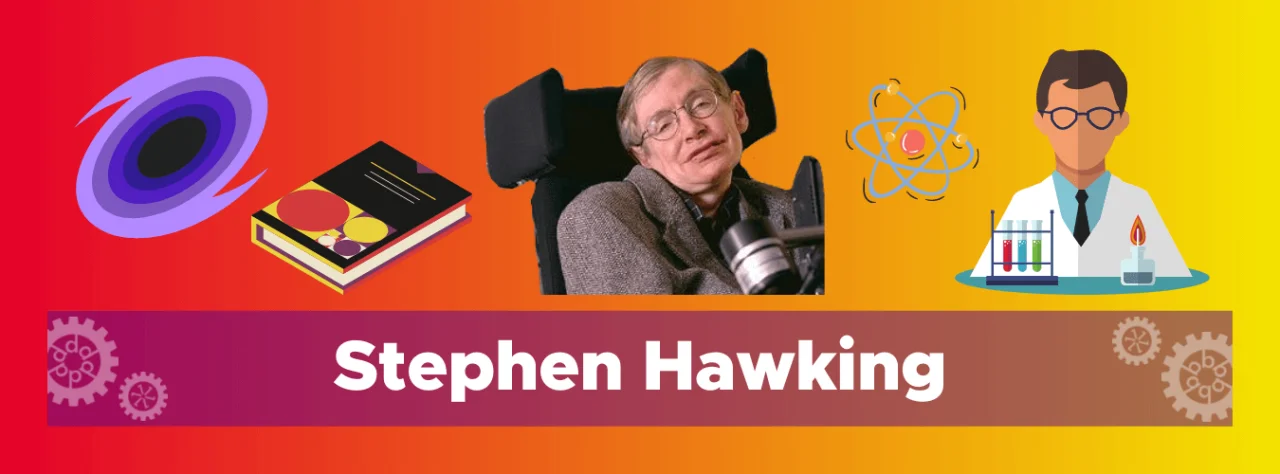 Stephen Hawking